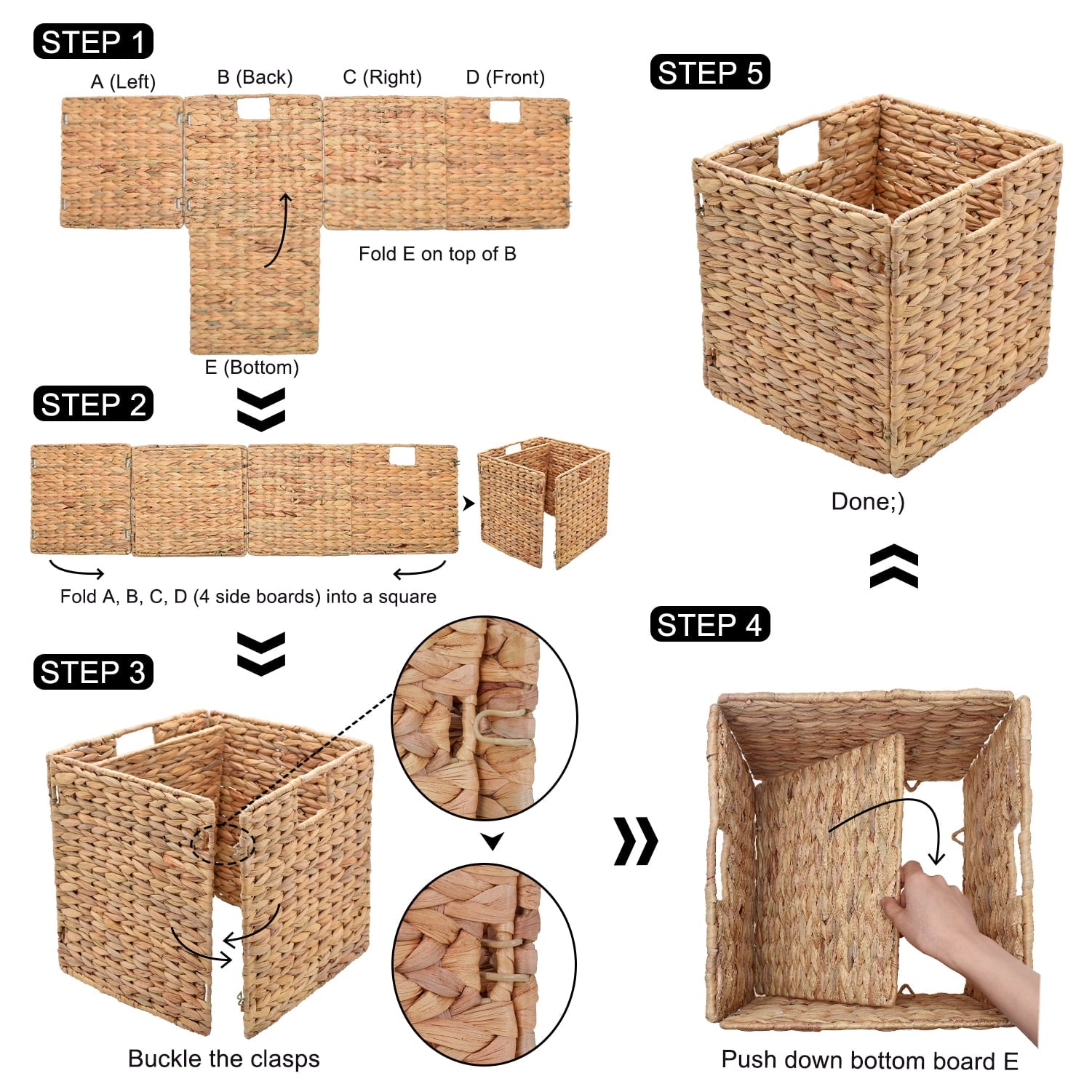 STEP 1

A (Left)
B (Back)
C (Right)
D (Front)

Fold E on top of B

E (Bottom)

STEP 2

Fold A, B, C, D (4 side boards) into a square

STEP 3

Buckle the clasps

STEP 4

Push down bottom board E

STEP 5

Done;)